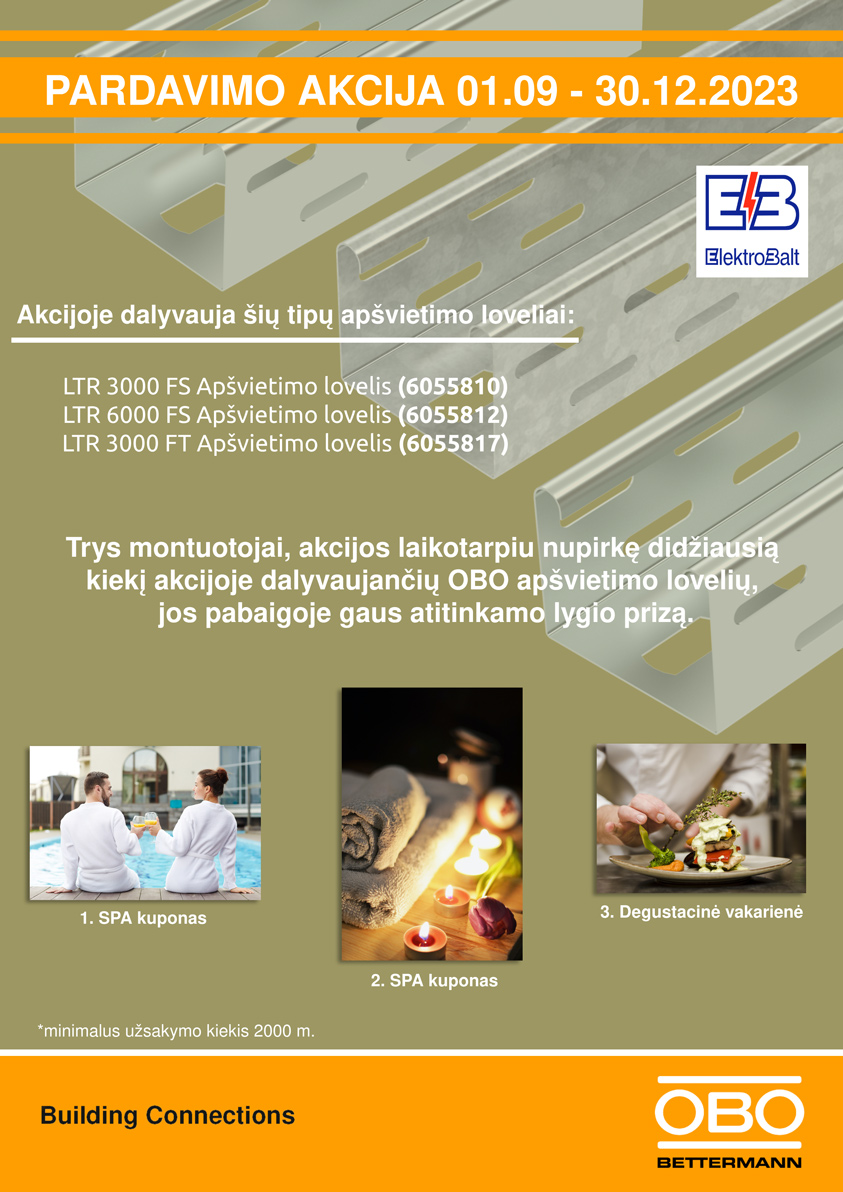 PARDAVIMO AKCIJA 01.09 - 30.12.2023

EB
ElektroBalt

Akcijoje dalyvauja šių tipų apšvietimo loveliai:

LTR 3000 FS Apšvietimo lovelis (6055810)
LTR 6000 FS Apšvietimo lovelis (6055812)
LTR 3000 FT Apšvietimo lovelis (6055817)

Trys montuotojai, akcijos laikotarpiu nupirkę didžiausią kiekį akcijoje dalyvaujančių OBO apšvietimo lovelių, jos pabaigoje gaus atitinkamo lygio prizą.

1. SPA kuponas

2. SPA kuponas

3. Degustacinė vakarienė

*minimalus užsakymo kiekis 2000 m.

Building Connections

OBO
BETTERMANN